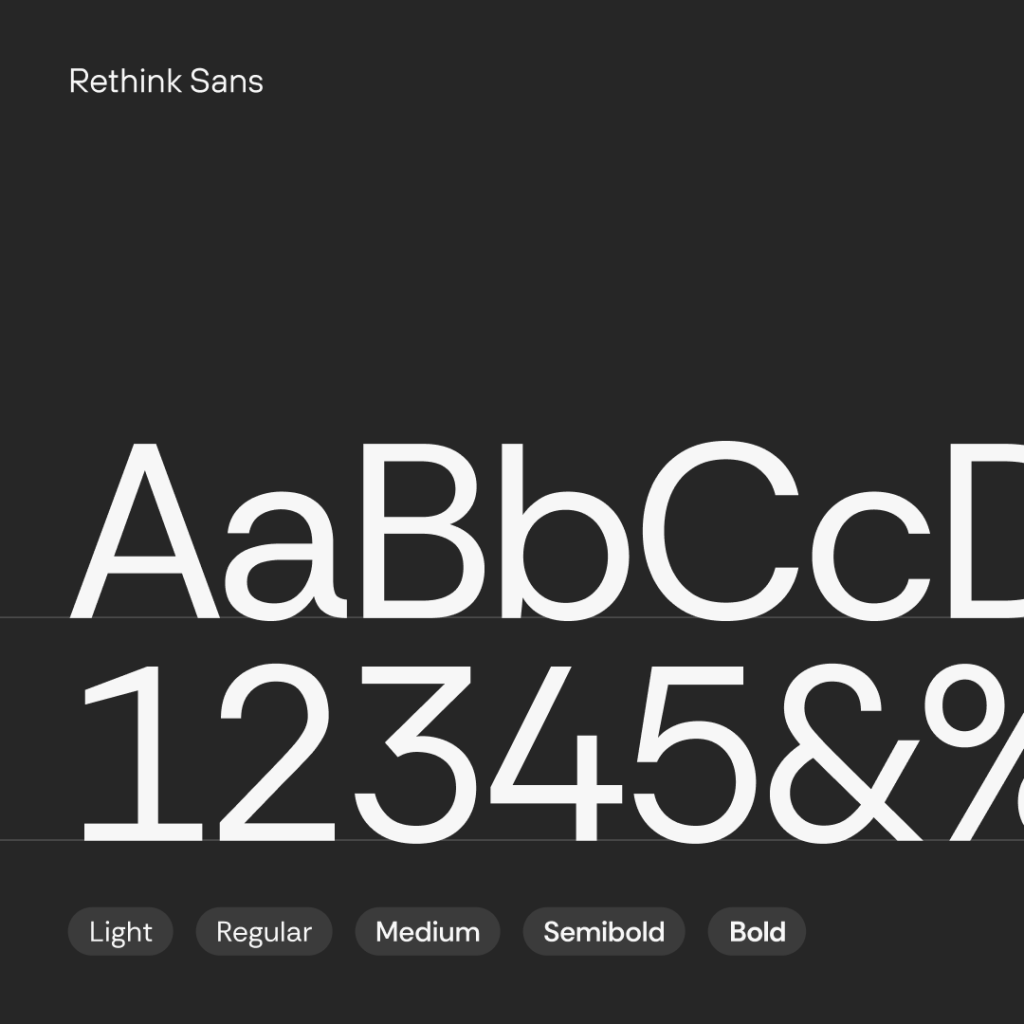 Rethink Sans

AaBbCcD

12345&%

Light Regular Medium Semibold Bold